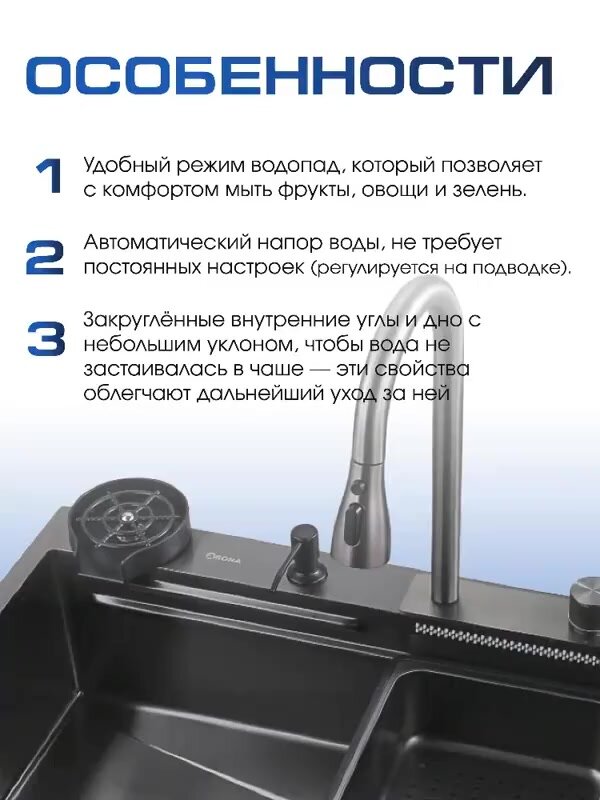 ОСОБЕННОСТИ

1 Удобный режим водопад, который позволяет с комфортом мыть фрукты, овощи и зелень.

2 Автоматический напор воды, не требует постоянных настроек (регулируется на подводке).

3 Закруглённые внутренние углы и дно с небольшим уклоном, чтобы вода не застаивалась в чаше — эти свойства облегчают дальнейший уход за ней

ORONA