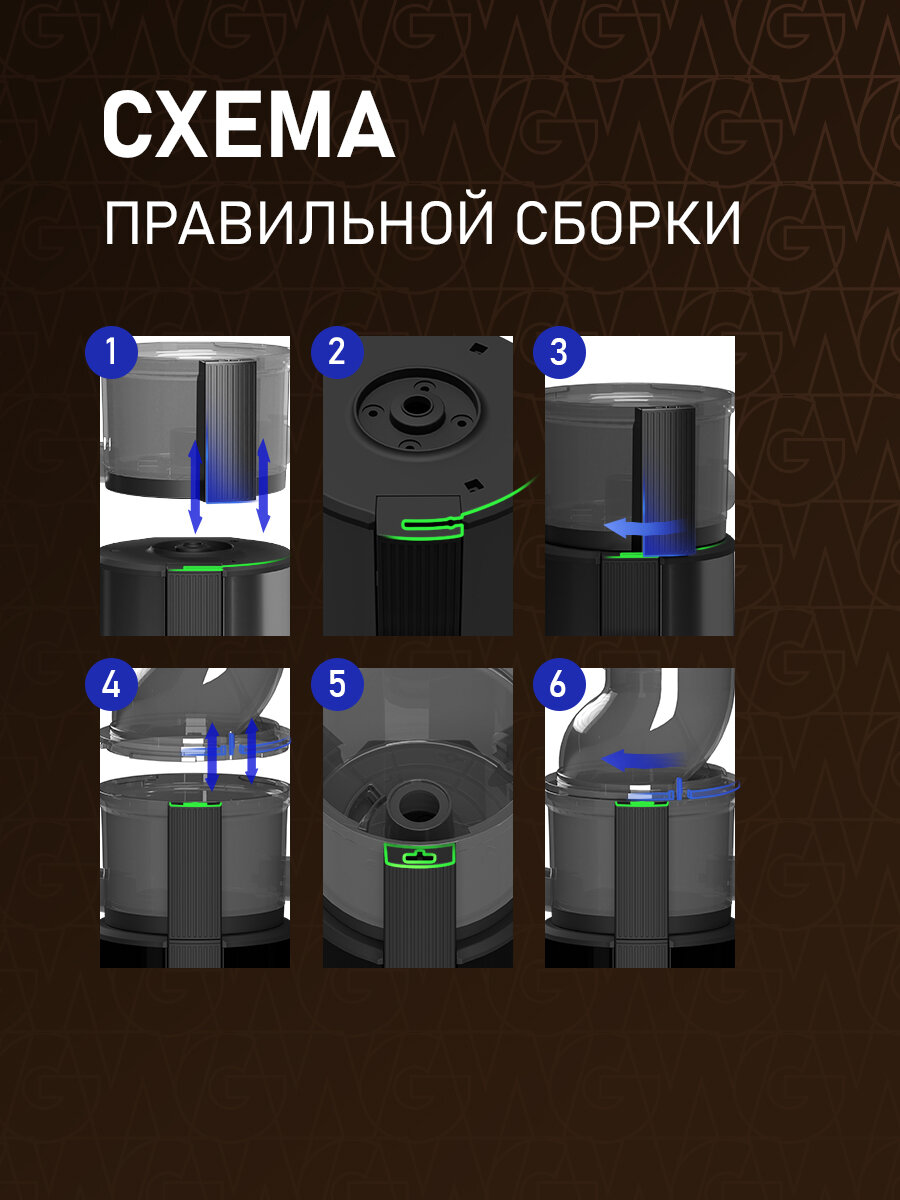 СХЕМА
ПРАВИЛЬНОЙ СБОРКИ

1
2
3
4
5
6