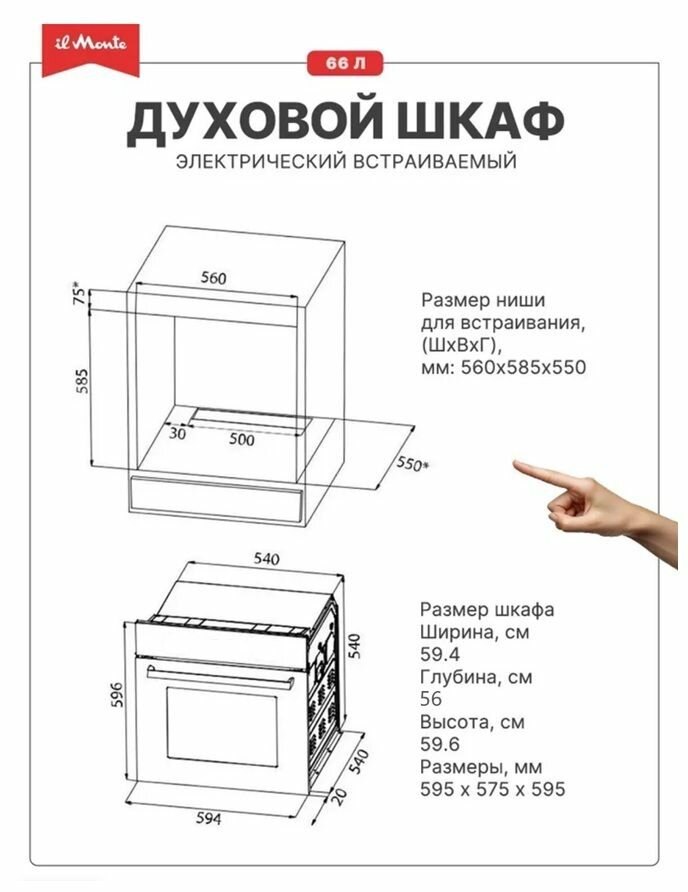 il Monte

66 Л

ДУХОВОЙ ШКАФ

ЭЛЕКТРИЧЕСКИЙ ВСТРАИВАЕМЫЙ

560

75*

585

30

500

550*

Размер ниши для встраивания, (ШхВхГ), мм: 560х585х550

540

540

596

540

20

594

Размер шкафа
Ширина, см
59.4
Глубина, см
56
Высота, см
59.6
Размеры, мм
595 х 575 х 595