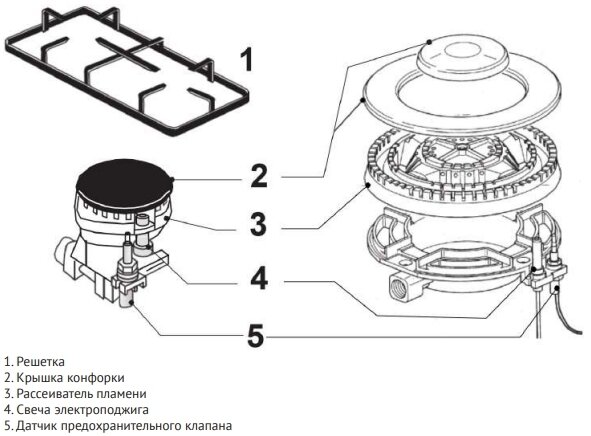 1

2

3

4

5

1. Решетка
2. Крышка конфорки
3. Рассеиватель пламени
4. Свеча электроподжига
5. Датчик предохранительного клапана