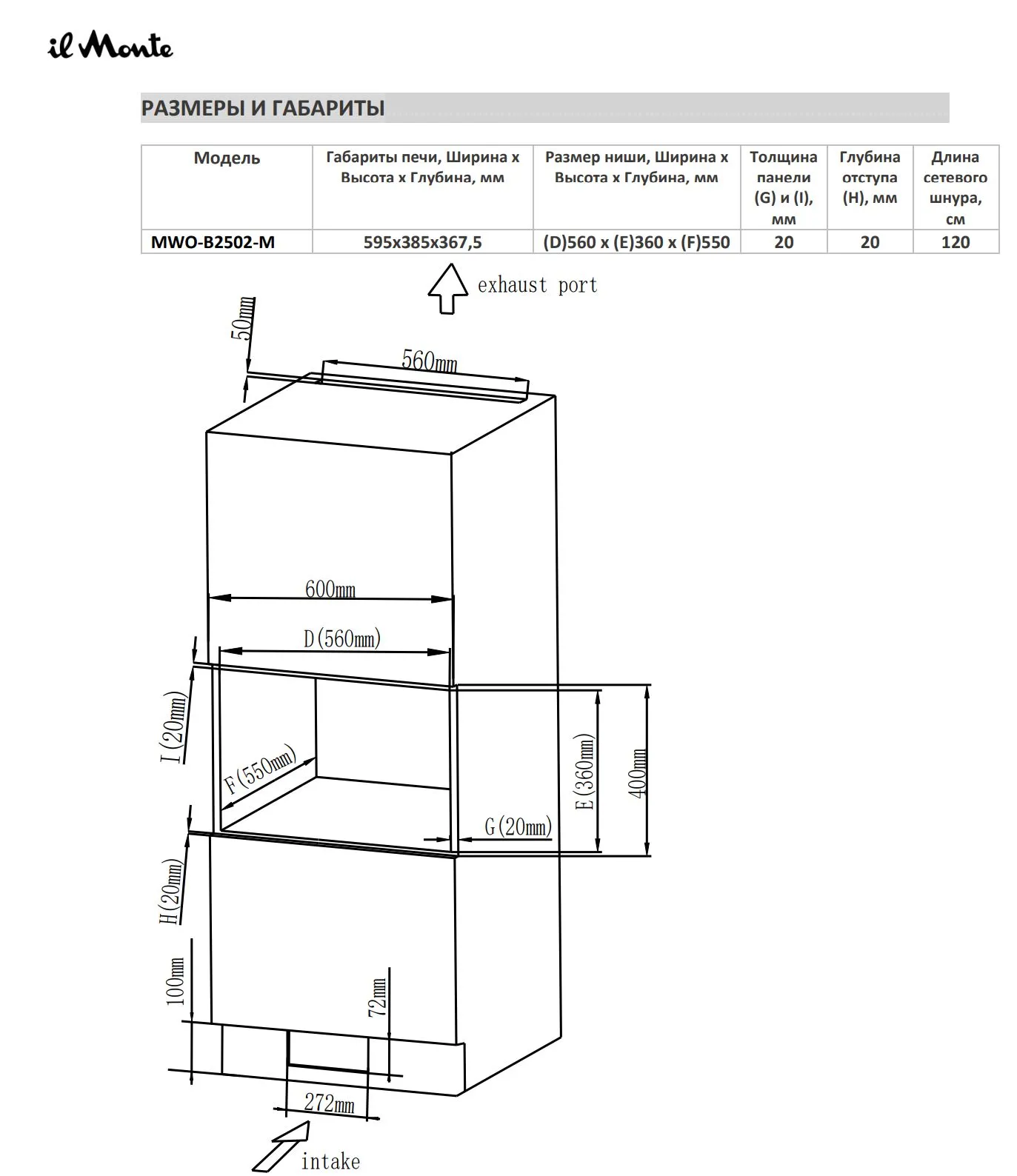 il Monte

РАЗМЕРЫ И ГАБАРИТЫ

| Модель | Габариты печи, Ширина х Высота х Глубина, мм | Размер ниши, Ширина х Высота х Глубина, мм | Толщина панели (G) и (I), мм | Глубина отступа (H), мм | Длина сетевого шнура, см |
|---|---|---|---|---|---|
| MWO-B2502-M | 595x385x367,5 | (D)560 x (E)360 x (F)550 | 20 | 20 | 120 |

exhaust port

50mm

560mm

600mm

D(560mm)

I(20mm)

F(550mm)

E(360mm)

400mm

G(20mm)

H(20mm)

100mm

72mm

272mm

intake