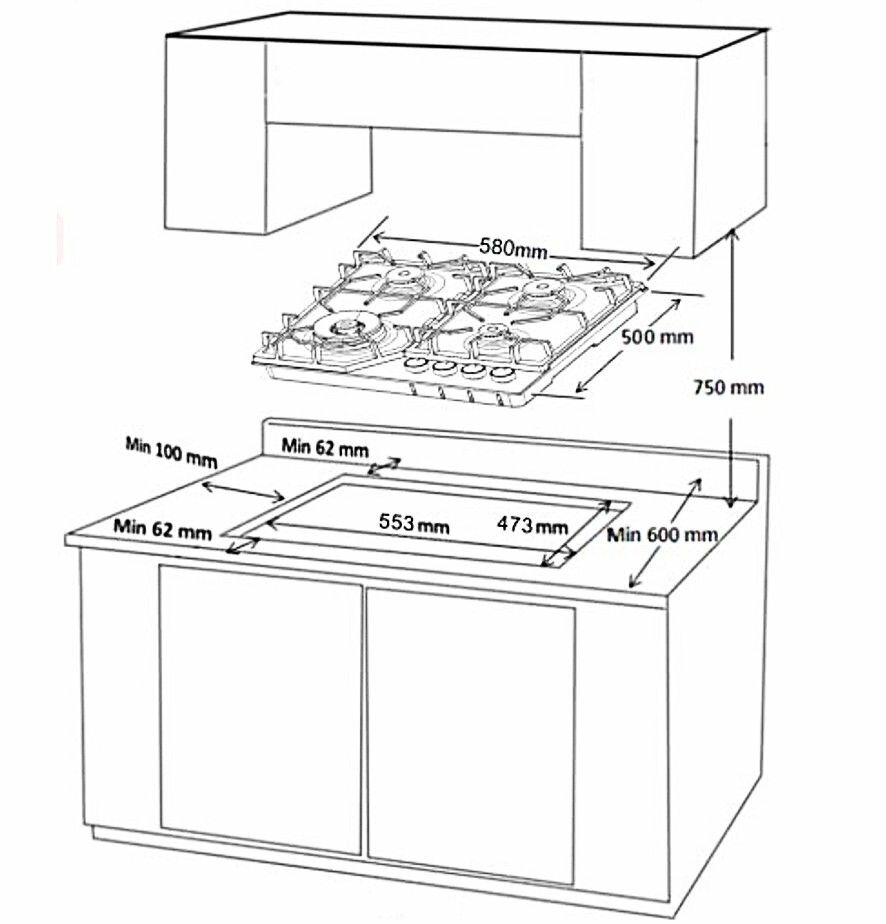 580mm
500 mm
750 mm
Min 100 mm
Min 62 mm
Min 62 mm
553 mm
473 mm
Min 600 mm