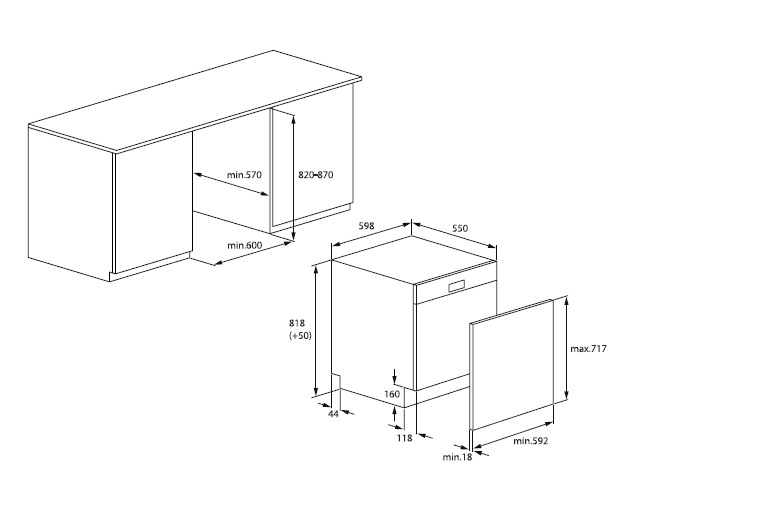 min.570
820-870
min.600
598
550
818
(+50)
max.717
160
44
118
min.592
min.18