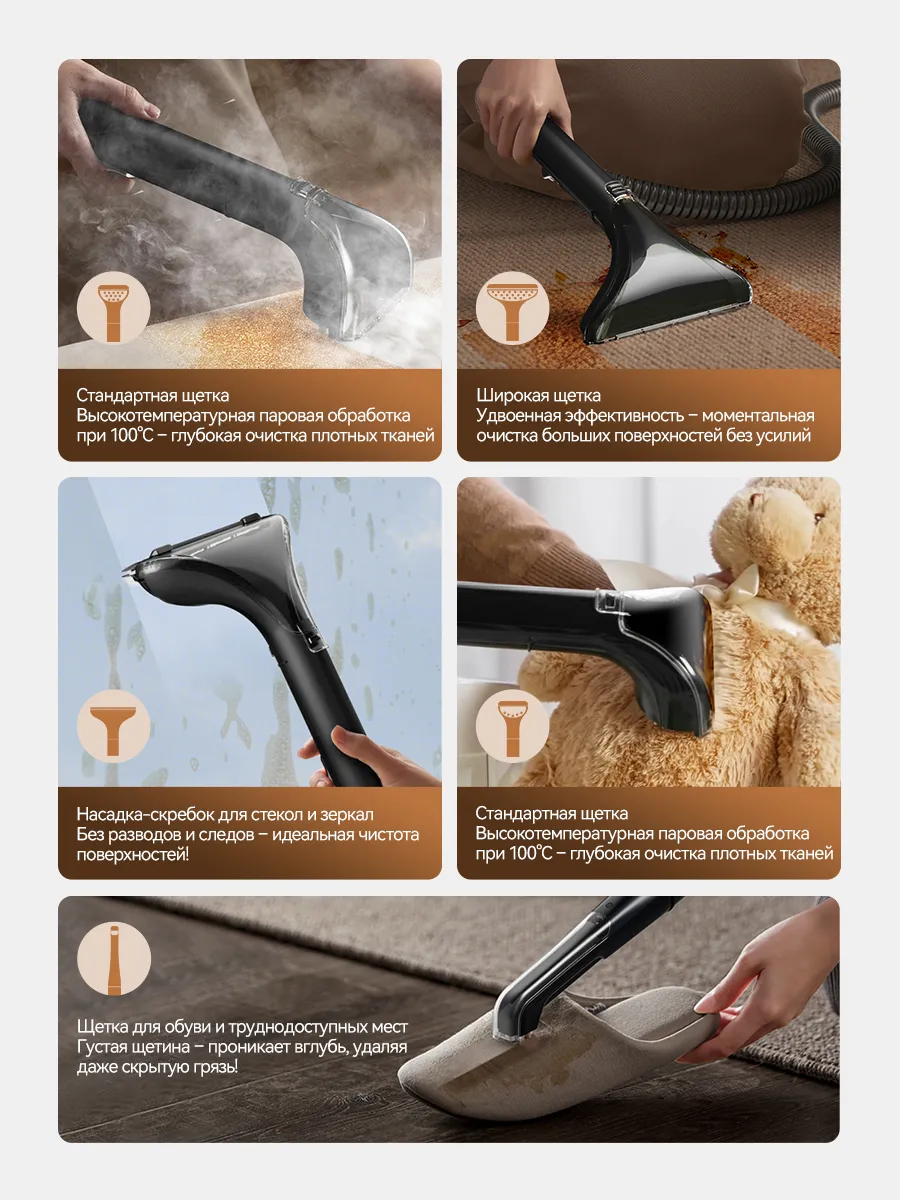 Стандартная щетка
Высокотемпературная паровая обработка при 100°C – глубокая очистка плотных тканей

Широкая щетка
Удвоенная эффективность – моментальная очистка больших поверхностей без усилий

Насадка-скребок для стекол и зеркал
Без разводов и следов – идеальная чистота поверхностей!

Стандартная щетка
Высокотемпературная паровая обработка при 100°C – глубокая очистка плотных тканей

Щетка для обуви и труднодоступных мест
Густая щетина – проникает вглубь, удаляя даже скрытую грязь!